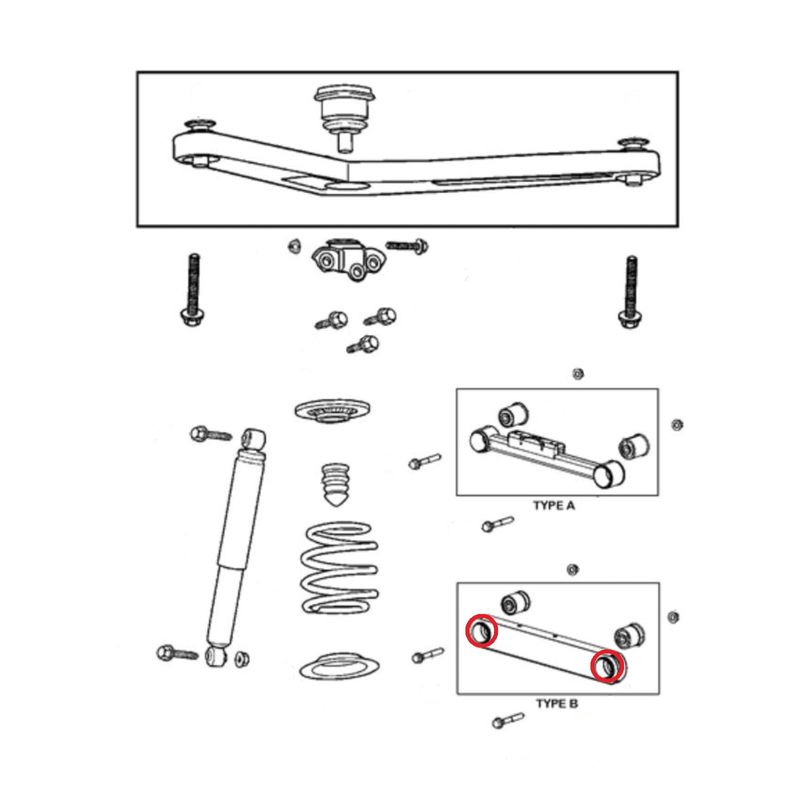 TYPE A

TYPE B